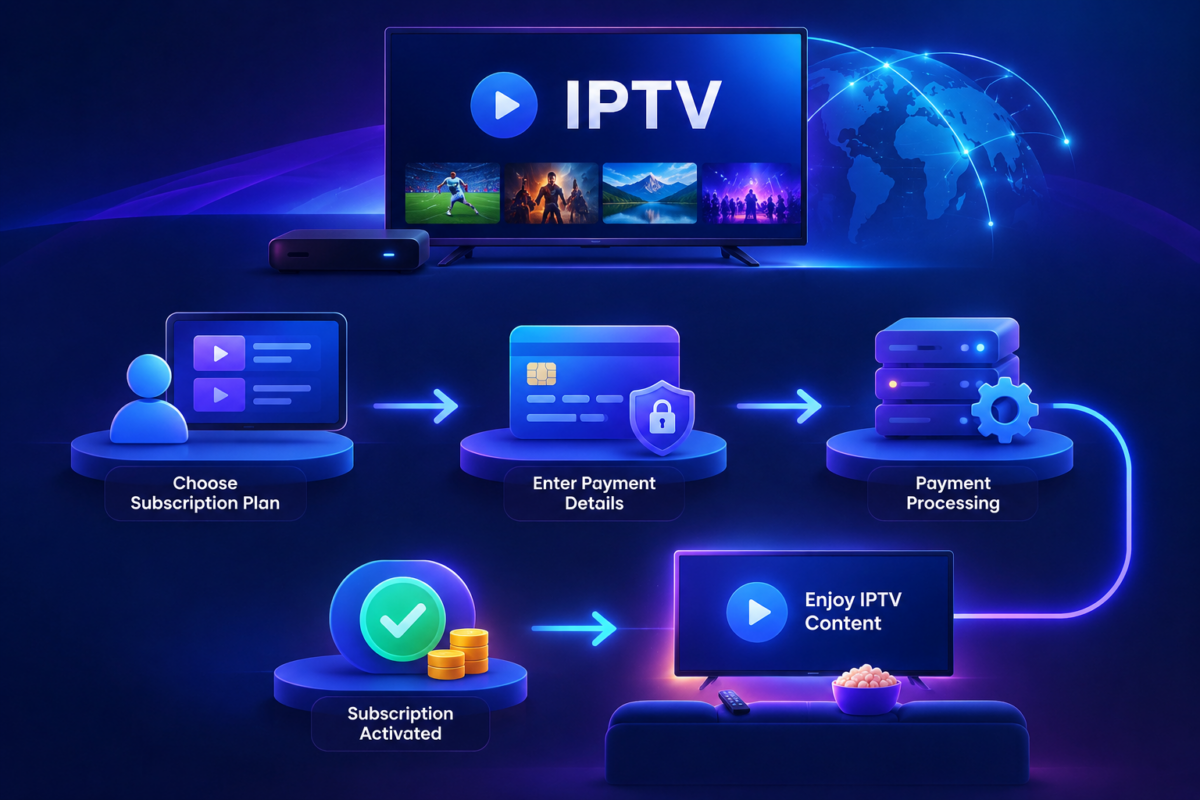 IPTV

Choose Subscription Plan

Enter Payment Details

Payment Processing

Subscription Activated

Enjoy IPTV Content