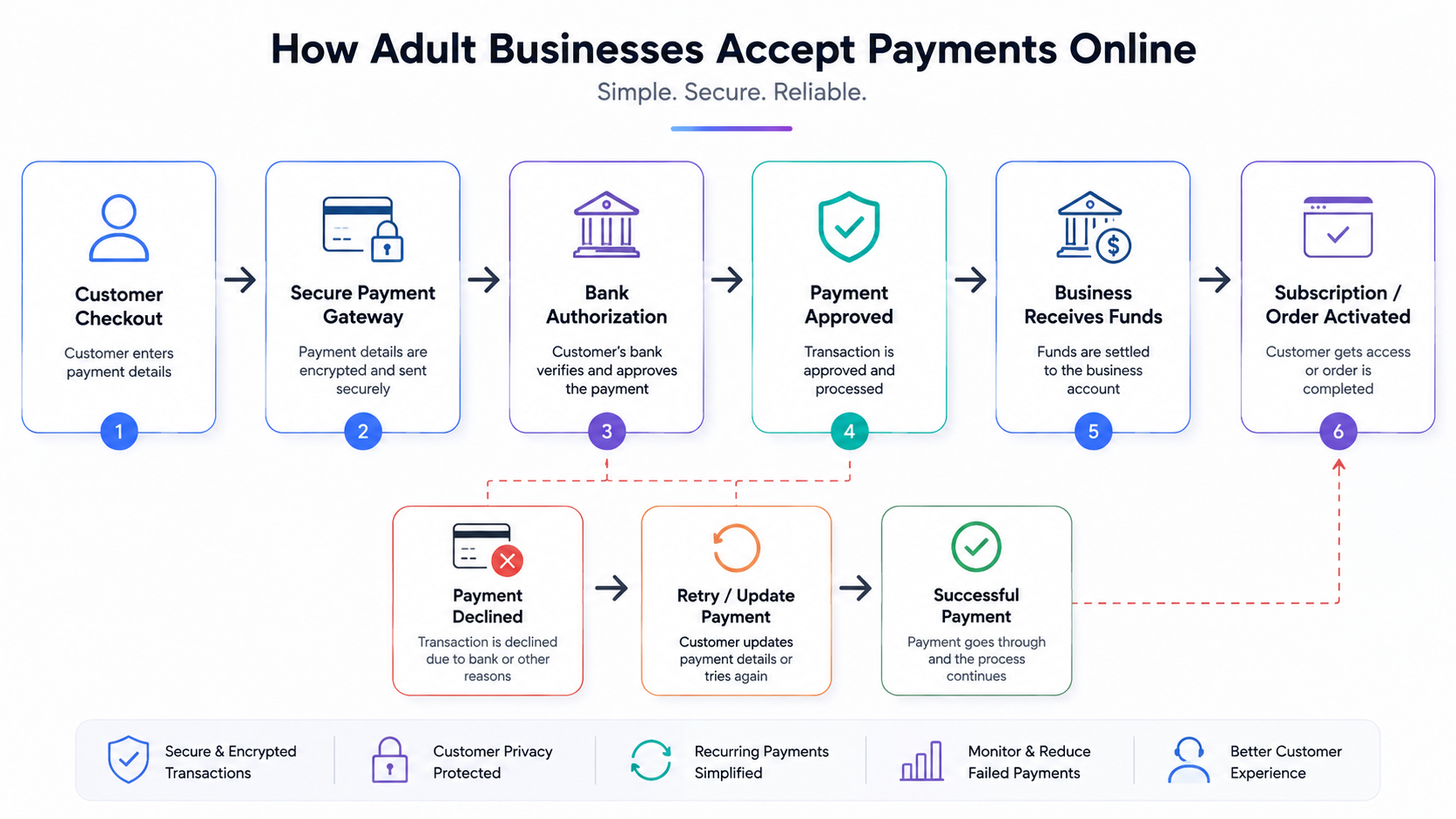 How Adult Businesses Accept Payments Online

Simple. Secure. Reliable.

Customer Checkout
Customer enters payment details
1

Secure Payment Gateway
Payment details are encrypted and sent securely
2

Bank Authorization
Customer's bank verifies and approves the payment
3

Payment Approved
Transaction is approved and processed
4

Business Receives Funds
Funds are settled to the business account
5

Subscription / Order Activated
Customer gets access or order is completed
6

Payment Declined
Transaction is declined due to bank or other reasons

Retry / Update Payment
Customer updates payment details or tries again

Successful Payment
Payment goes through and the process continues

Secure & Encrypted Transactions

Customer Privacy Protected

Recurring Payments Simplified

Monitor & Reduce Failed Payments

Better Customer Experience